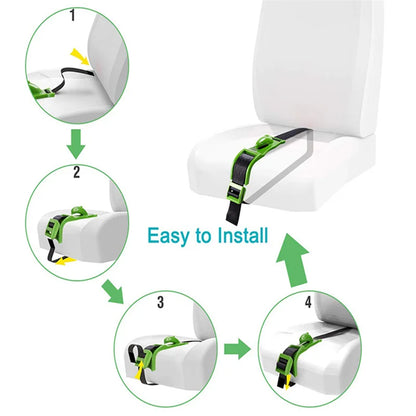 1

2

Easy to Install

3

4