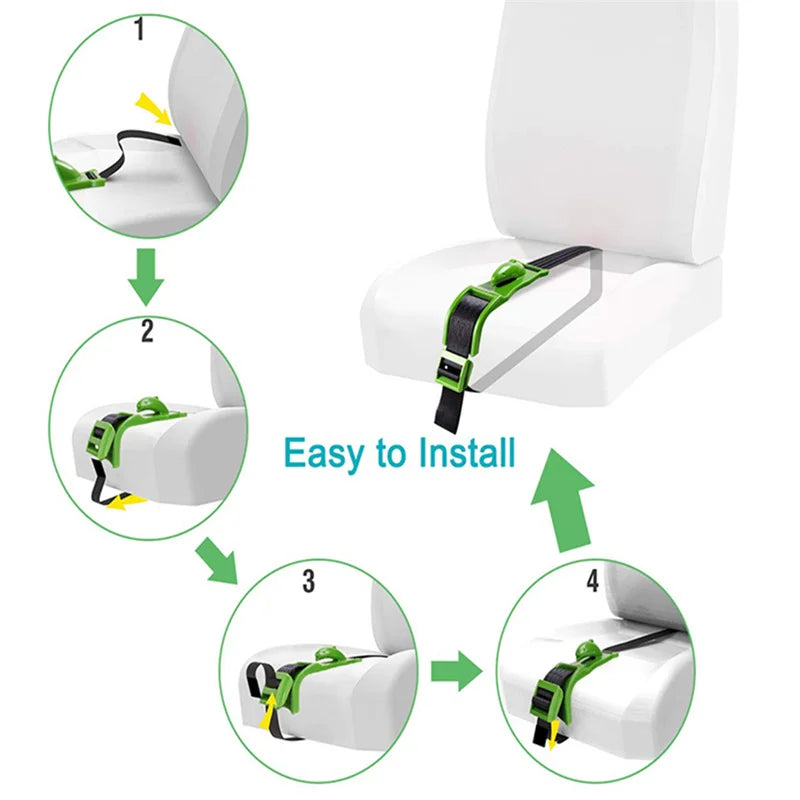 1

2

Easy to Install

3

4