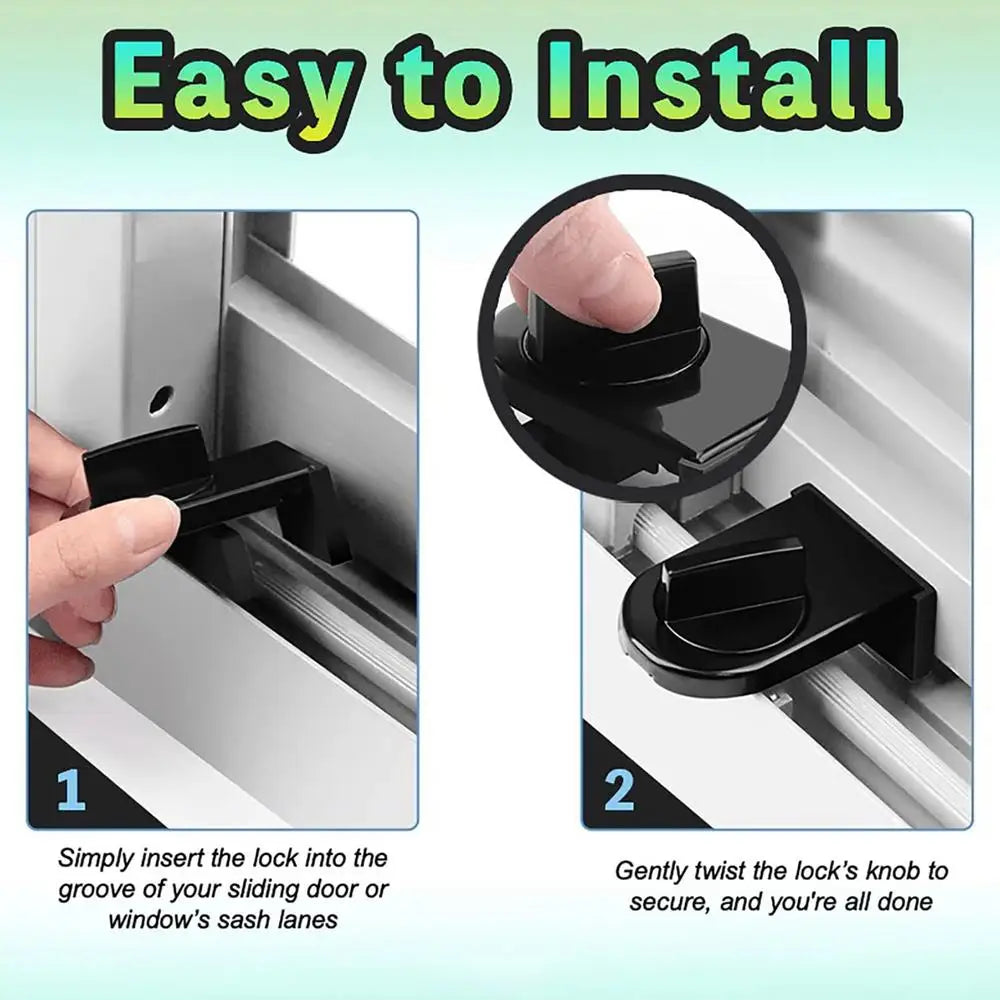 Easy to Install

1

Simply insert the lock into the groove of your sliding door or window's sash lanes

2

Gently twist the lock's knob to secure, and you're all done