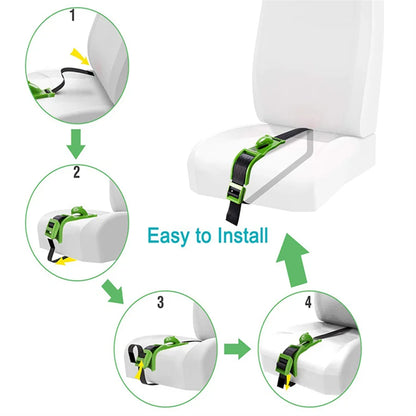 1

2

Easy to Install

3

4