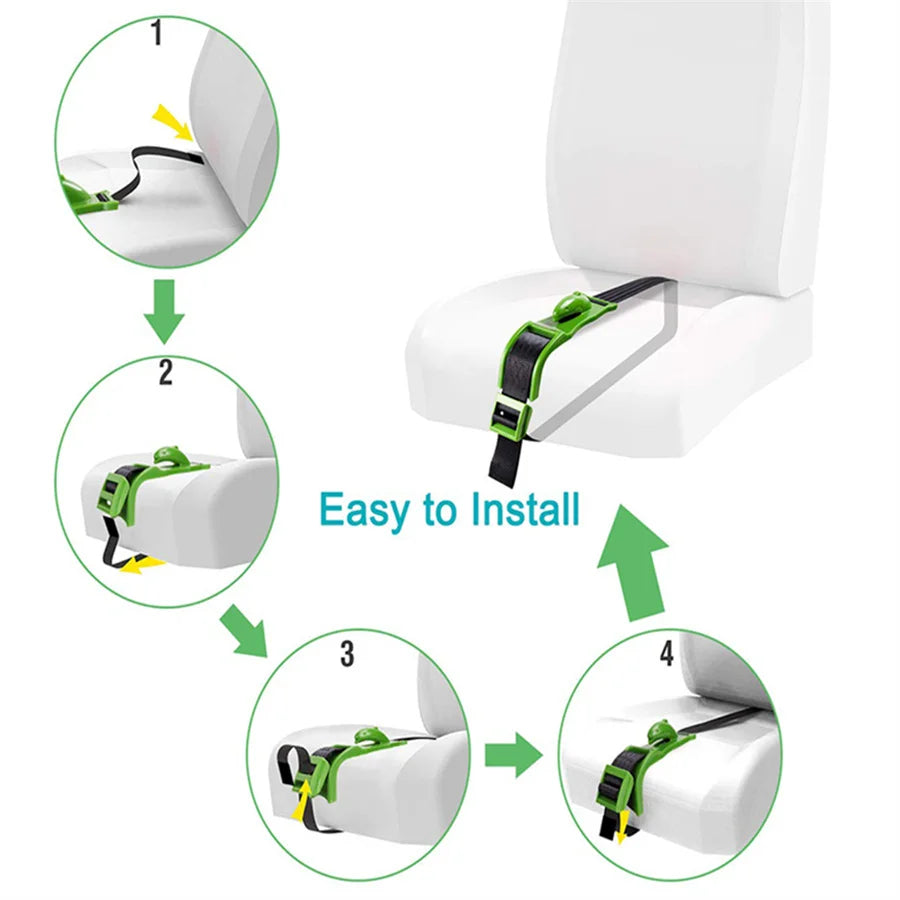 1

2

Easy to Install

3

4