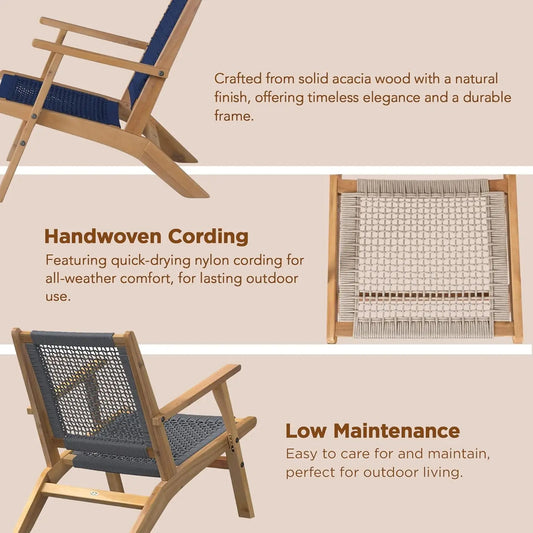 Crafted from solid acacia wood with a natural finish, offering timeless elegance and a durable frame.

Handwoven Cording

Featuring quick-drying nylon cording for all-weather comfort, for lasting outdoor use.

Low Maintenance

Easy to care for and maintain, perfect for outdoor living.