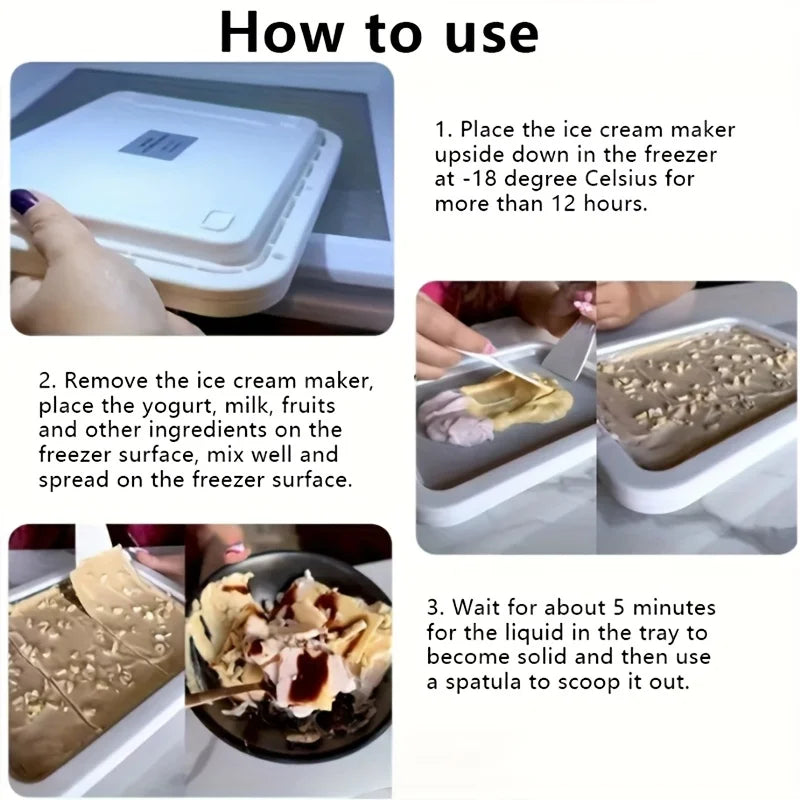 How to use

1. Place the ice cream maker upside down in the freezer at -18 degree Celsius for more than 12 hours.

2. Remove the ice cream maker, place the yogurt, milk, fruits and other ingredients on the freezer surface, mix well and spread on the freezer surface.

3. Wait for about 5 minutes for the liquid in the tray to become solid and then use a spatula to scoop it out.